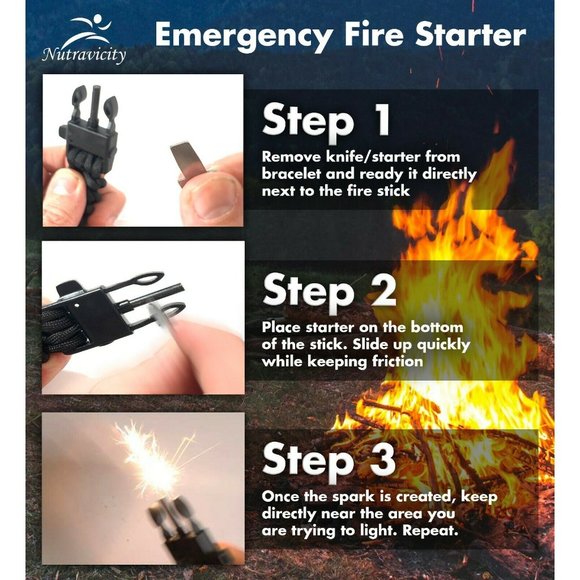 Nutravicity

Emergency Fire Starter

Step 1

Remove knife/starter from bracelet and ready it directly next to the fire stick

Step 2

Place starter on the bottom of the stick. Slide up quickly while keeping friction

Step 3

Once the spark is created, keep directly near the area you are trying to light. Repeat.